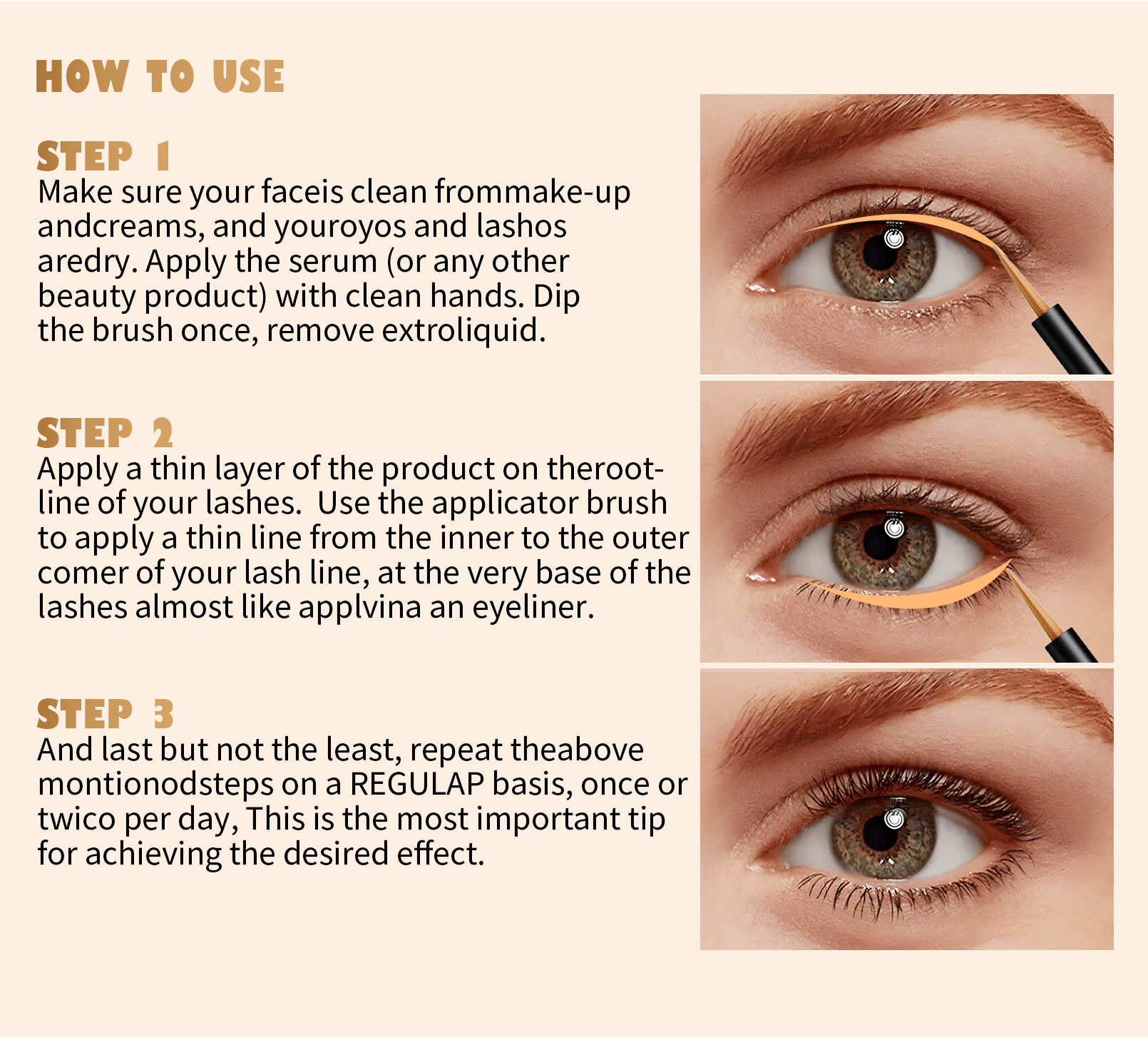 HOW TO USE

STEP 1
Make sure your faceis clean frommake-up andcreams, and youroyos and lashos aredry. Apply the serum (or any other beauty product) with clean hands. Dip the brush once, remove extroliquid.

STEP 2
Apply a thin layer of the product on theroot-line of your lashes.  Use the applicator brush to apply a thin line from the inner to the outer comer of your lash line, at the very base of the lashes almost like applvina an eyeliner.

STEP 3
And last but not the least, repeat theabove montionodsteps on a REGULAP basis, once or twico per day, This is the most important tip for achieving the desired effect.